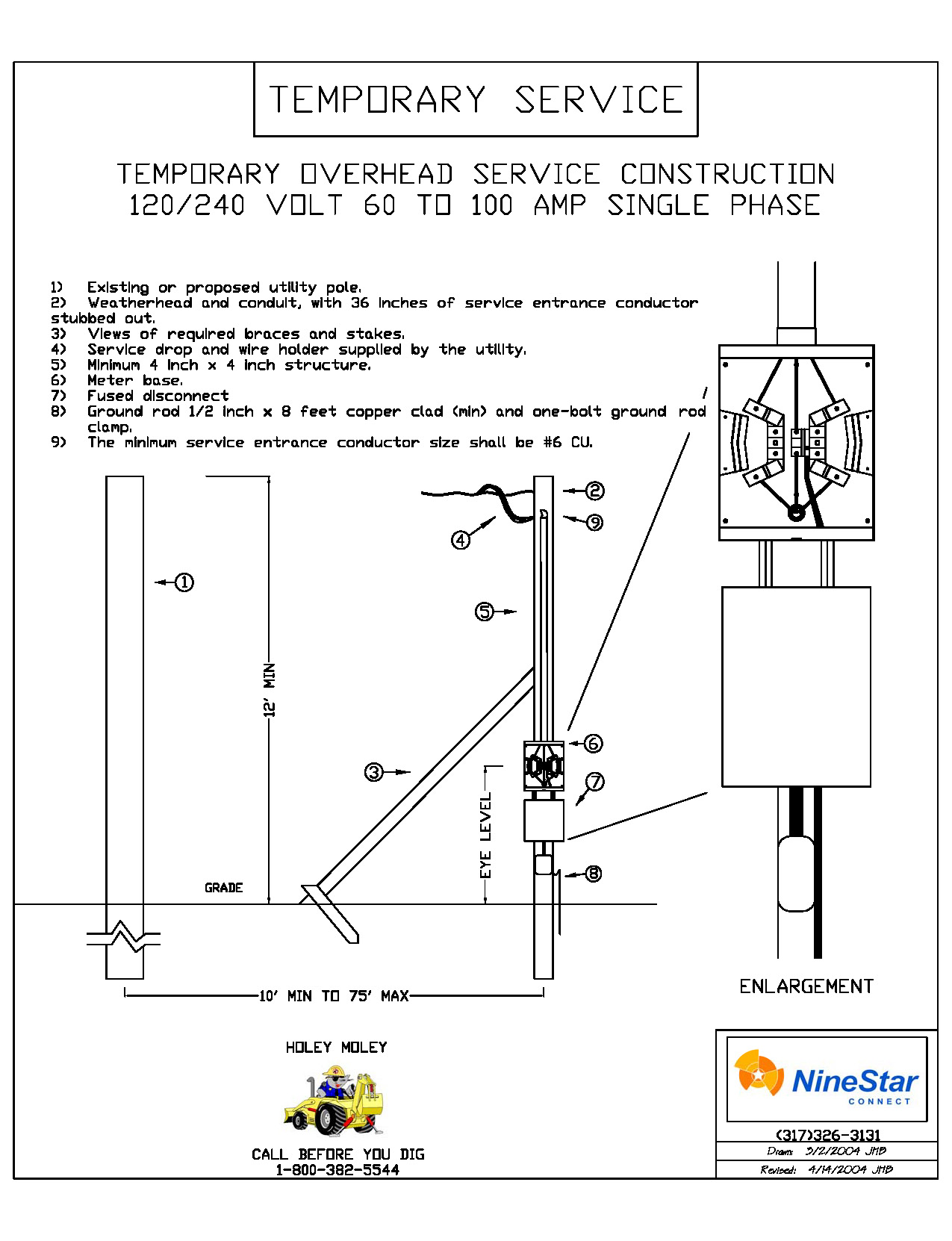 TEMPORARY SERVICE

TEMPORARY OVERHEAD SERVICE CONSTRUCTION
120/240 VOLT 60 TO 100 AMP SINGLE PHASE

1) Existing or proposed utility pole.
2) Weatherhead and conduit, with 36 inches of service entrance conductor stubbed out.
3) Views of required braces and stakes.
4) Service drop and wire holder supplied by the utility.
5) Minimum 4 inch x 4 inch structure.
6) Meter base.
7) Fused disconnect
8) Ground rod 1/2 inch x 8 feet copper clad (min) and one-bolt ground rod clamp.
9) The minimum service entrance conductor size shall be #6 CU.

1

12' MIN

GRADE

2

9

4

5

3

6

7

EYE LEVEL

8

10' MIN TO 75' MAX

ENLARGEMENT

HOLEY MOLEY

CALL BEFORE YOU DIG
1-800-382-5544

NineStar CONNECT

(317)326-3131
Drawn: 3/2/2004 JMB
Revised: 4/14/2004 JMB